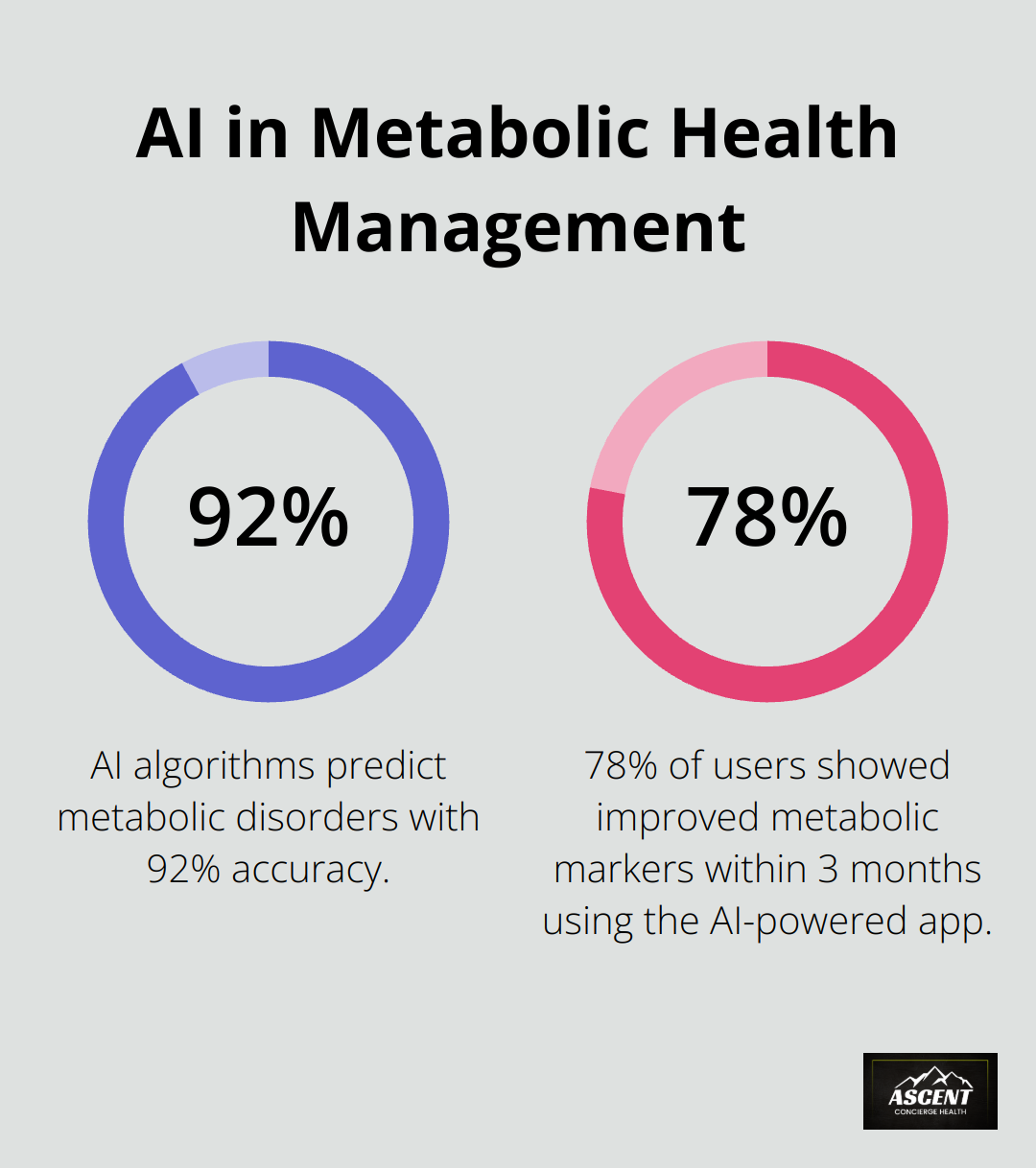 AI in Metabolic Health Management

92%

AI algorithms predict metabolic disorders with 92% accuracy.

78%

78% of users showed improved metabolic markers within 3 months using the AI-powered app.

ASCENT
CONCIERGE HEALTH