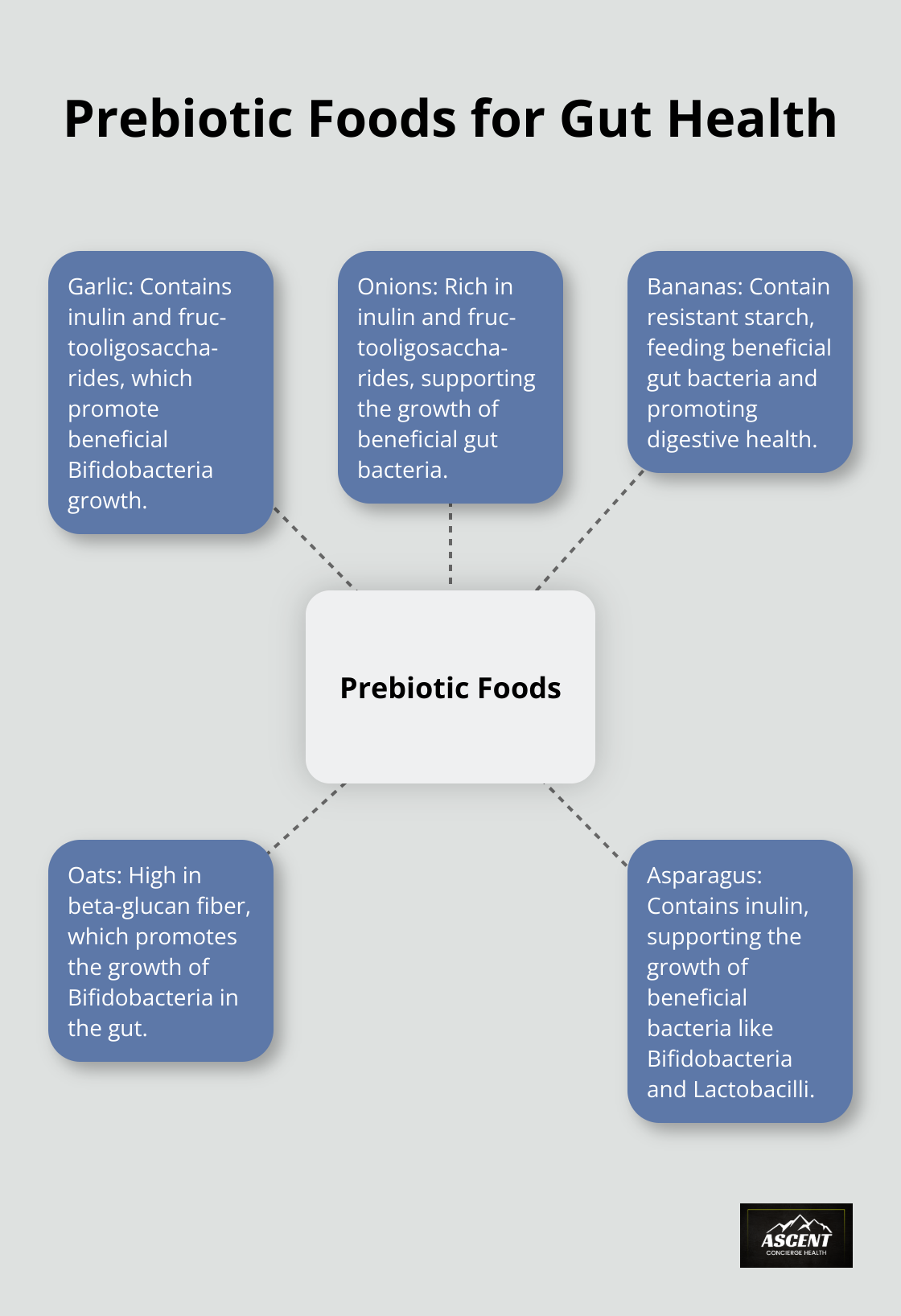 Prebiotic Foods for Gut Health

Garlic: Contains inulin and fructooligosaccharides, which promote beneficial Bifidobacteria growth.

Onions: Rich in inulin and fructooligosaccharides, supporting the growth of beneficial gut bacteria.

Bananas: Contain resistant starch, feeding beneficial gut bacteria and promoting digestive health.

Prebiotic Foods

Oats: High in beta-glucan fiber, which promotes the growth of Bifidobacteria in the gut.

Asparagus: Contains inulin, supporting the growth of beneficial bacteria like Bifidobacteria and Lactobacilli.

ASCENT
CONCIERGE HEALTH