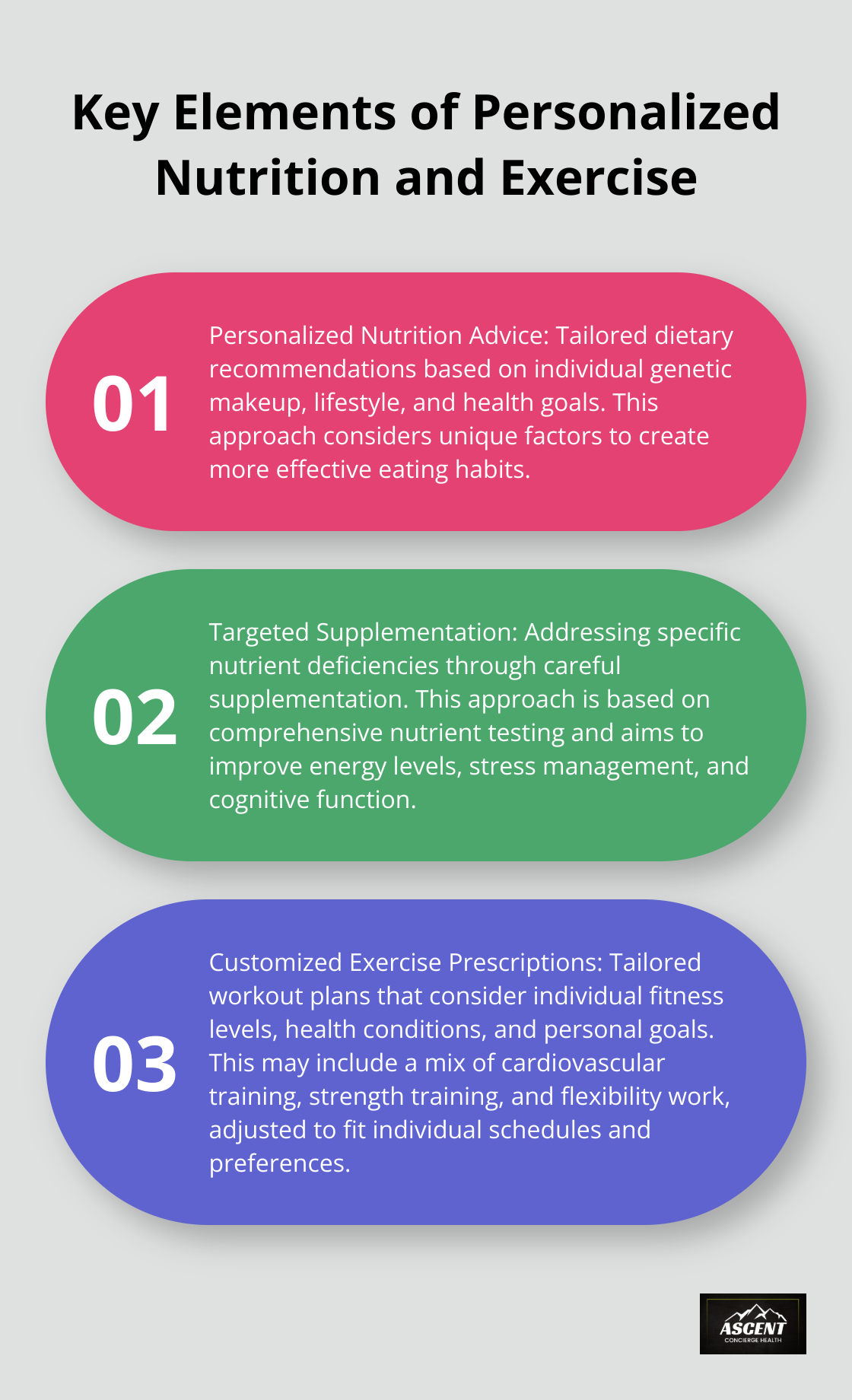 Key Elements of Personalized Nutrition and Exercise

01

Personalized Nutrition Advice: Tailored dietary recommendations based on individual genetic makeup, lifestyle, and health goals. This approach considers unique factors to create more effective eating habits.

02

Targeted Supplementation: Addressing specific nutrient deficiencies through careful supplementation. This approach is based on comprehensive nutrient testing and aims to improve energy levels, stress management, and cognitive function.

03

Customized Exercise Prescriptions: Tailored workout plans that consider individual fitness levels, health conditions, and personal goals. This may include a mix of cardiovascular training, strength training, and flexibility work, adjusted to fit individual schedules and preferences.

ASCENT
CONCIERGE HEALTH