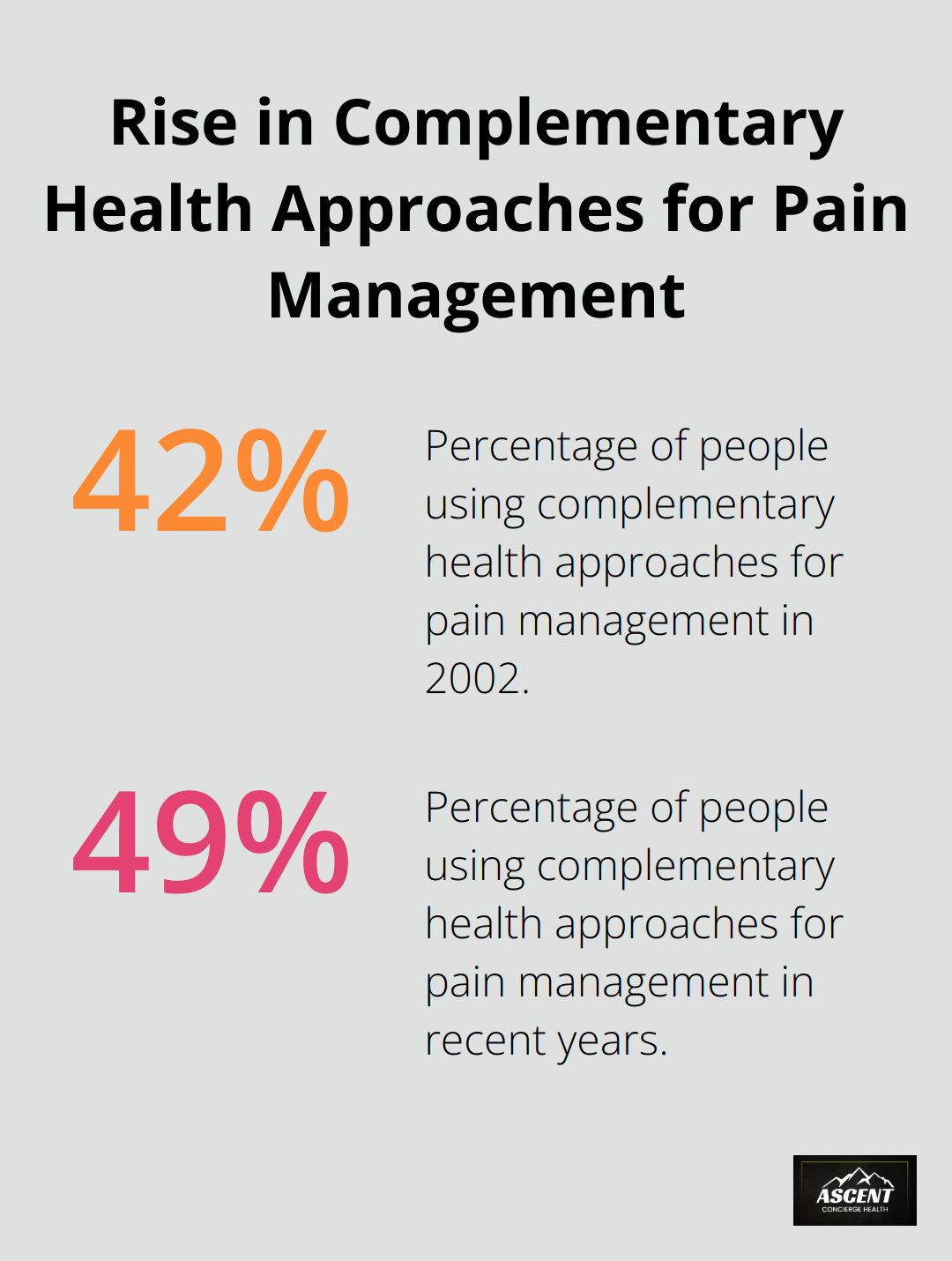 Rise in Complementary Health Approaches for Pain Management

42%

Percentage of people using complementary health approaches for pain management in 2002.

49%

Percentage of people using complementary health approaches for pain management in recent years.

ASCENT
CONCIERGE HEALTH