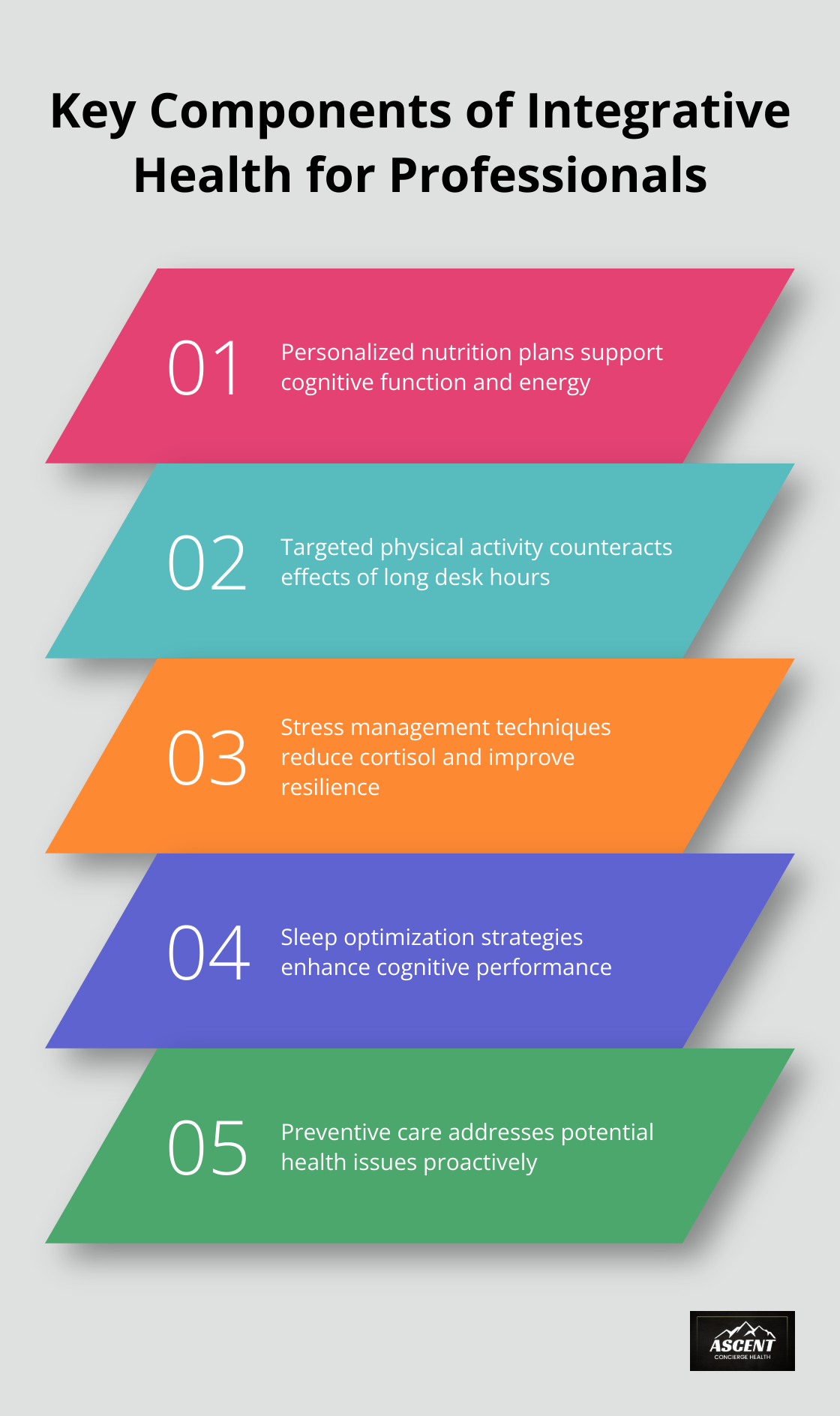 Key Components of Integrative Health for Professionals

01 Personalized nutrition plans support cognitive function and energy

02 Targeted physical activity counteracts effects of long desk hours

03 Stress management techniques reduce cortisol and improve resilience

04 Sleep optimization strategies enhance cognitive performance

05 Preventive care addresses potential health issues proactively

ASCENT
CONCIERGE HEALTH