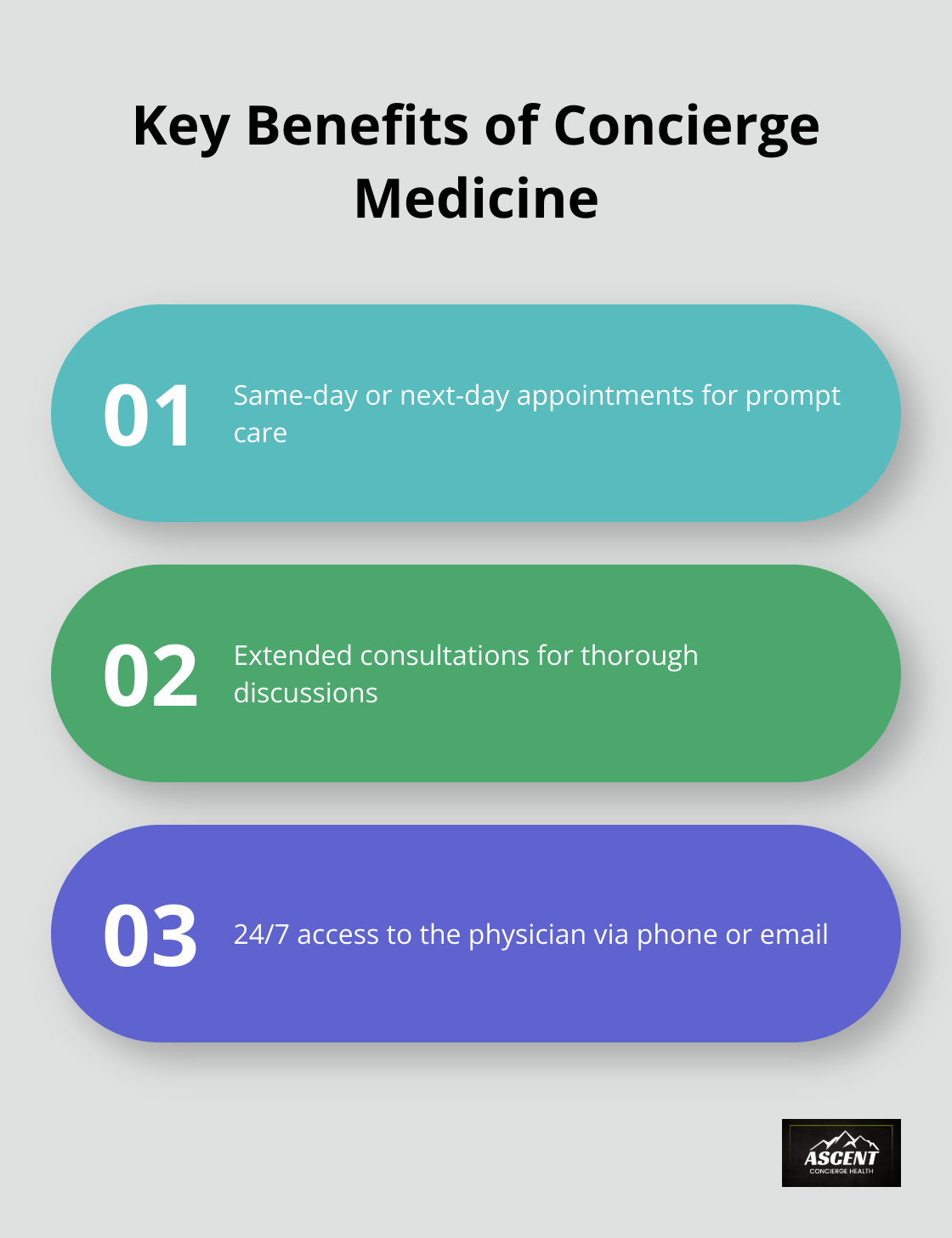 Key Benefits of Concierge Medicine

01 Same-day or next-day appointments for prompt care

02 Extended consultations for thorough discussions

03 24/7 access to the physician via phone or email

ASCENT
CONCIERGE HEALTH