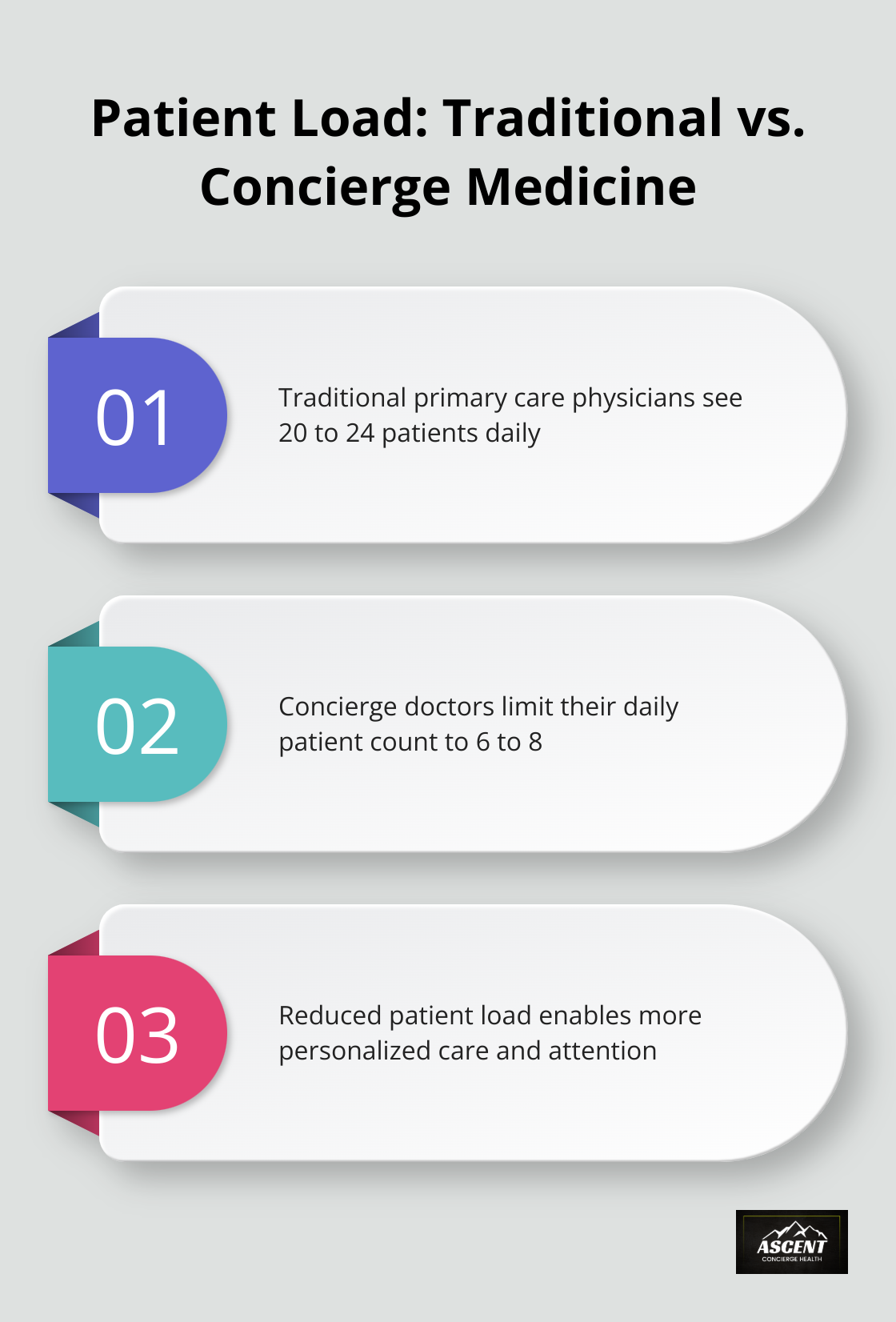 Patient Load: Traditional vs. Concierge Medicine

01

Traditional primary care physicians see 20 to 24 patients daily

02

Concierge doctors limit their daily patient count to 6 to 8

03

Reduced patient load enables more personalized care and attention

ASCENT
CONCIERGE HEALTH