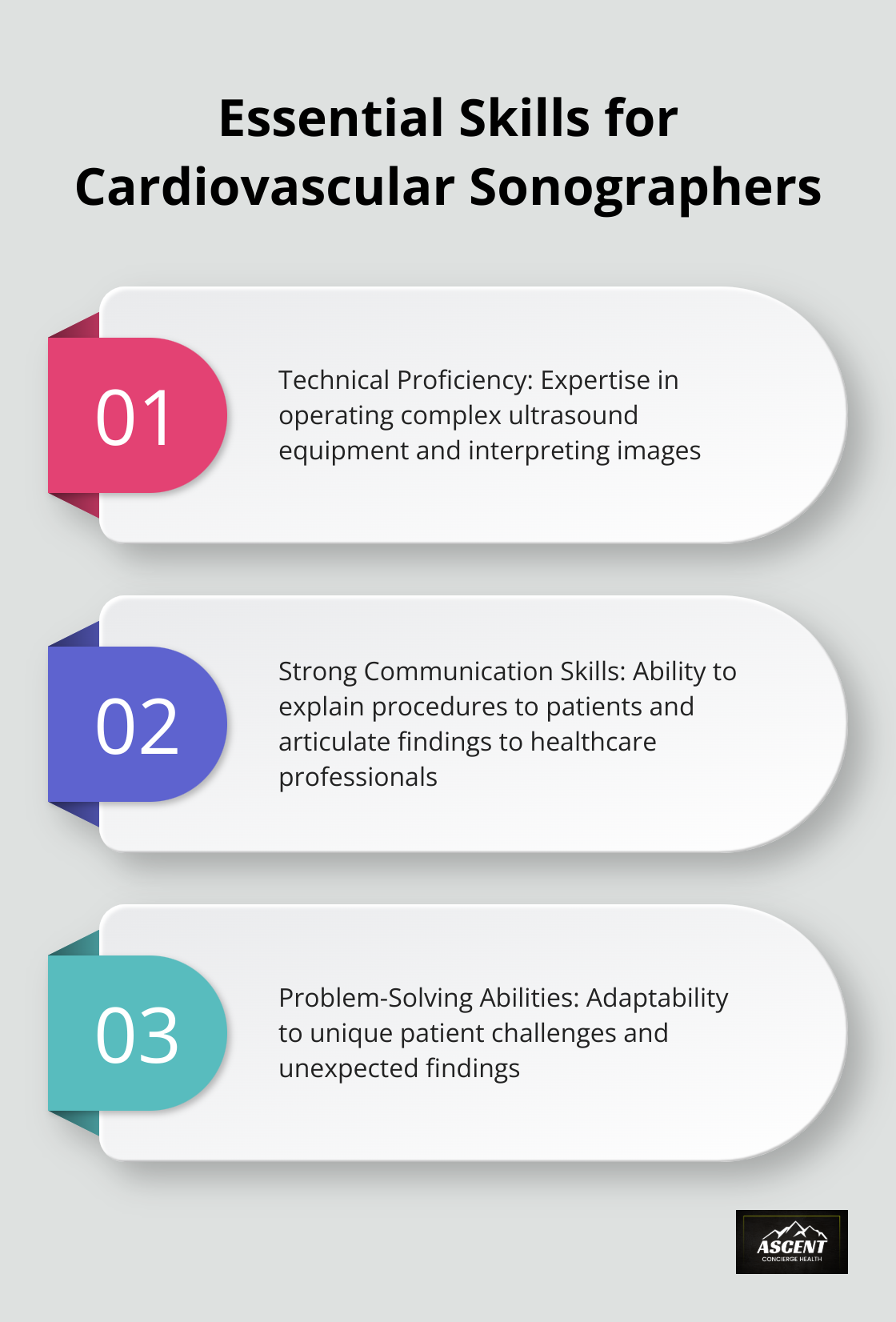 Essential Skills for Cardiovascular Sonographers

01

Technical Proficiency: Expertise in operating complex ultrasound equipment and interpreting images

02

Strong Communication Skills: Ability to explain procedures to patients and articulate findings to healthcare professionals

03

Problem-Solving Abilities: Adaptability to unique patient challenges and unexpected findings

ASCENT
CONCIERGE HEALTH