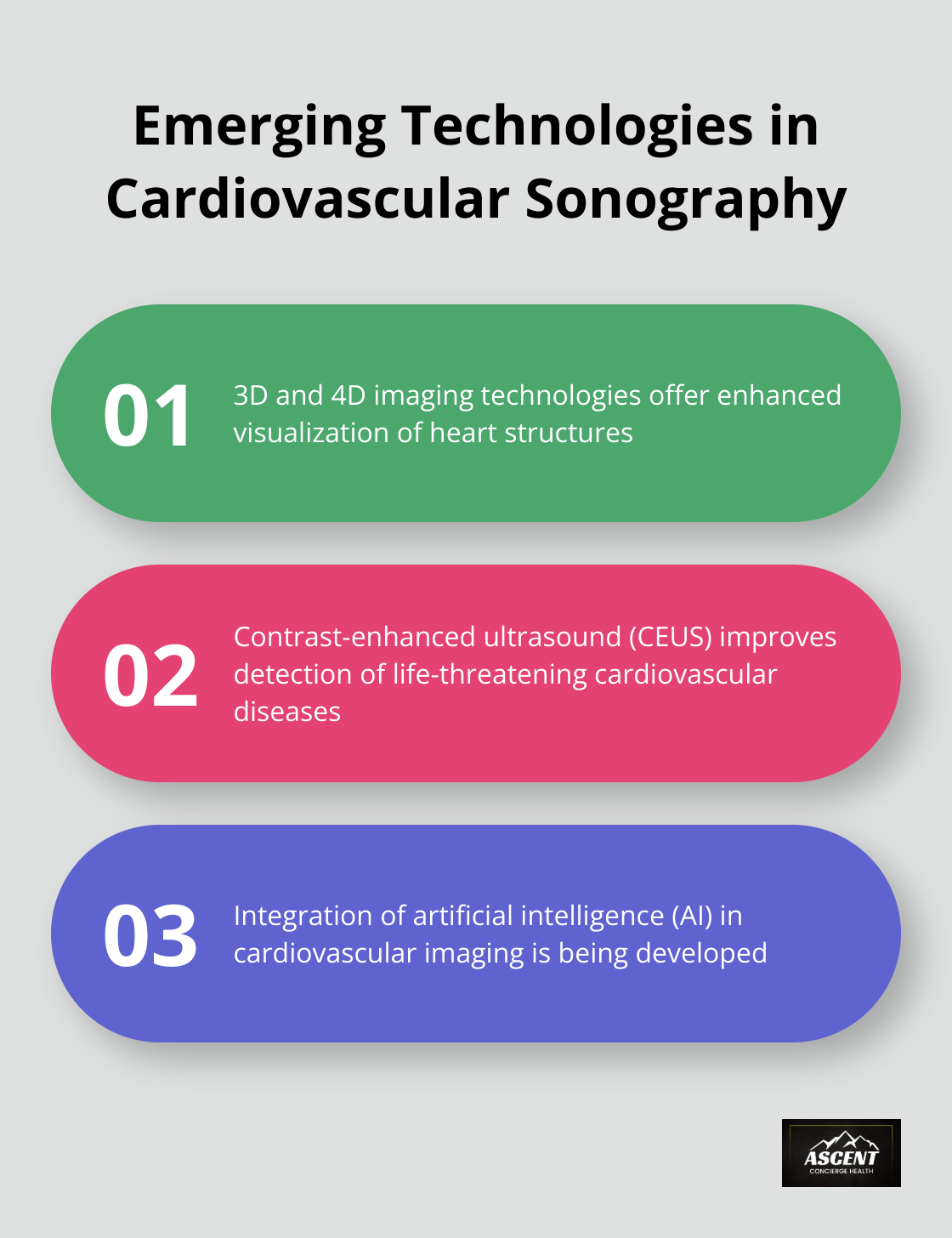 Emerging Technologies in Cardiovascular Sonography

01 3D and 4D imaging technologies offer enhanced visualization of heart structures

02 Contrast-enhanced ultrasound (CEUS) improves detection of life-threatening cardiovascular diseases

03 Integration of artificial intelligence (AI) in cardiovascular imaging is being developed

ASCENT
CONCIERGE HEALTH